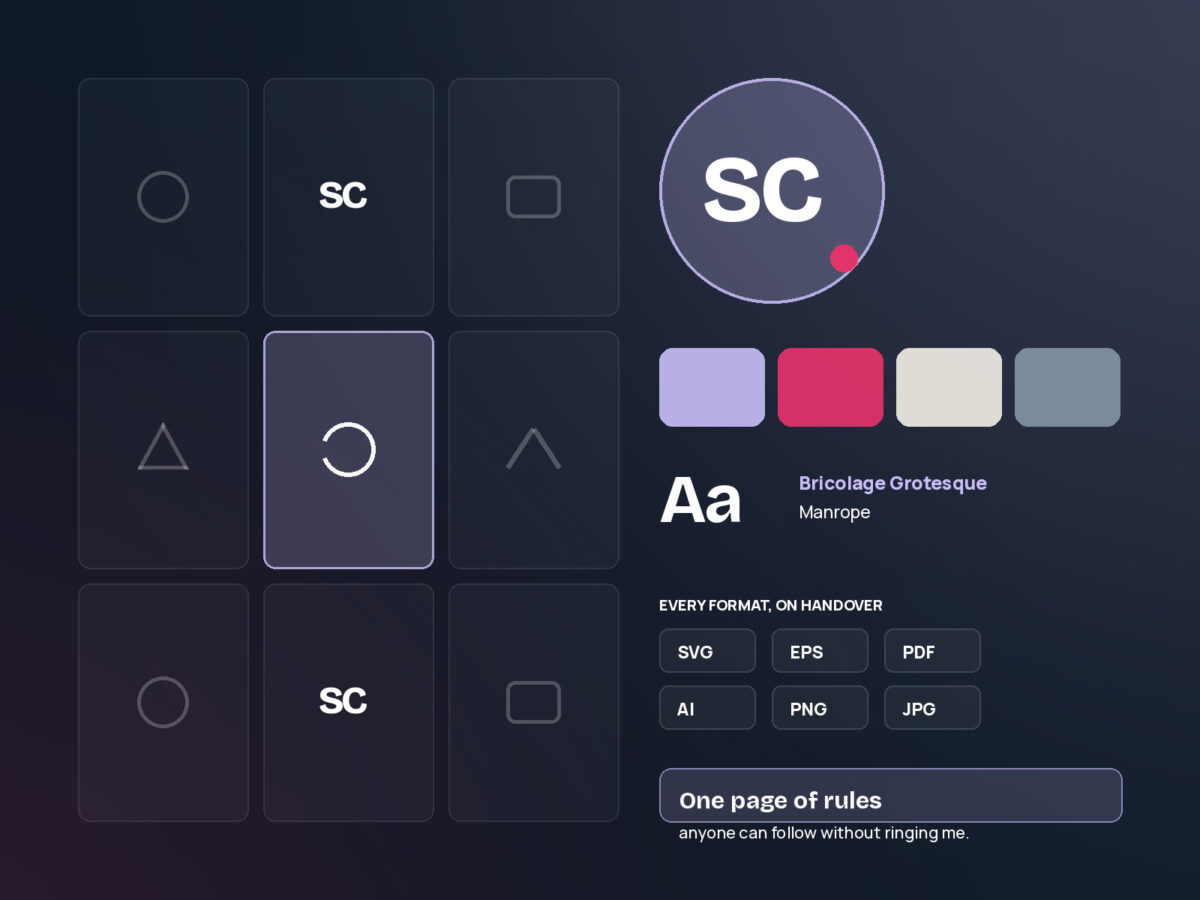 SC

SC

SC

Aa

Bricolage Grotesque
Manrope

EVERY FORMAT, ON HANDOVER

SVG
EPS
PDF
AI
PNG
JPG

One page of rules

anyone can follow without ringing me.